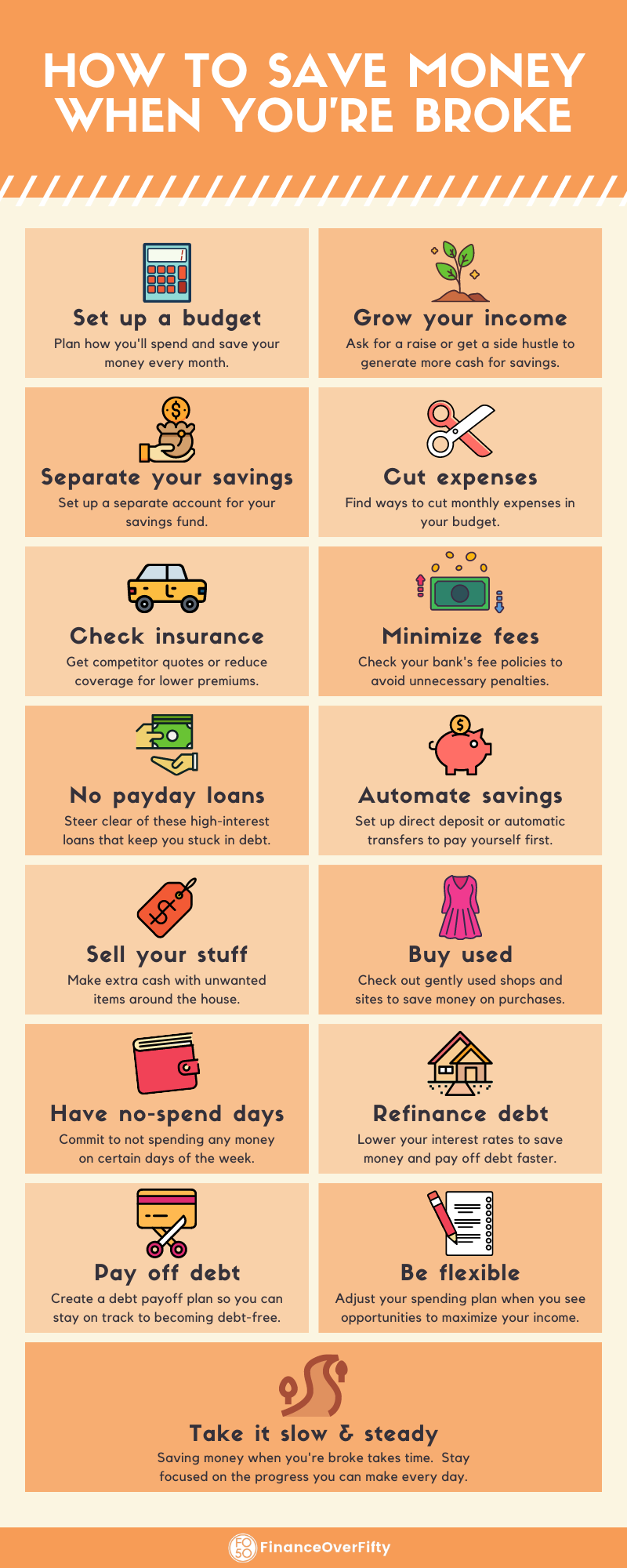 HOW TO SAVE MONEY WHEN YOU'RE BROKE

Set up a budget
Plan how you'll spend and save your money every month.

Grow your income
Ask for a raise or get a side hustle to generate more cash for savings.

Separate your savings
Set up a separate account for your savings fund.

Cut expenses
Find ways to cut monthly expenses in your budget.

Check insurance
Get competitor quotes or reduce coverage for lower premiums.

Minimize fees
Check your bank's fee policies to avoid unnecessary penalties.

No payday loans
Steer clear of these high-interest loans that keep you stuck in debt.

Automate savings
Set up direct deposit or automatic transfers to pay yourself first.

Sell your stuff
Make extra cash with unwanted items around the house.

Buy used
Check out gently used shops and sites to save money on purchases.

Have no-spend days
Commit to not spending any money on certain days of the week.

Refinance debt
Lower your interest rates to save money and pay off debt faster.

Pay off debt
Create a debt payoff plan so you can stay on track to becoming debt-free.

Be flexible
Adjust your spending plan when you see opportunities to maximize your income.

Take it slow & steady
Saving money when you're broke takes time. Stay focused on the progress you can make every day.

FO
50 FinanceOverFifty